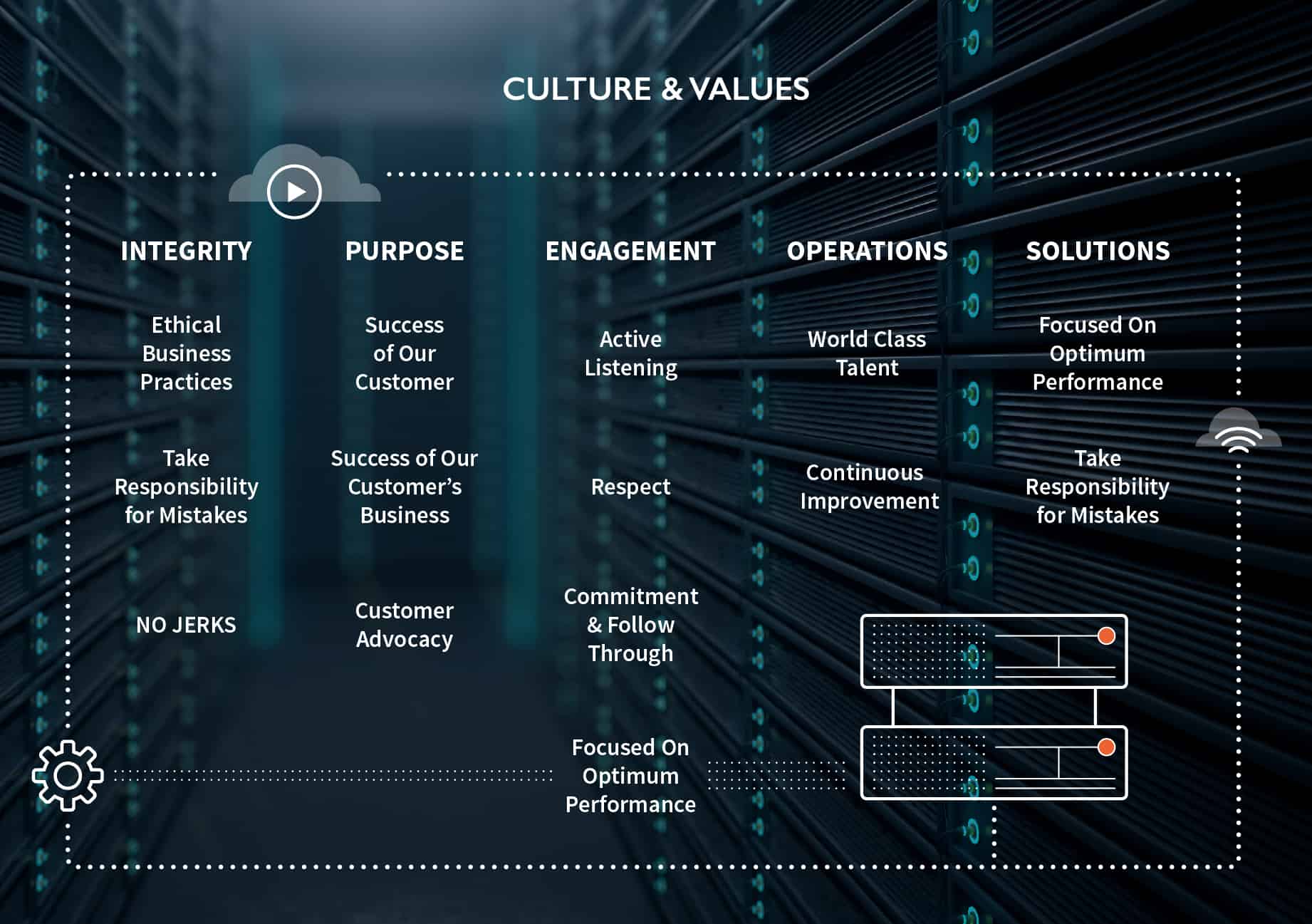 CULTURE & VALUES

INTEGRITY

Ethical Business Practices

Take Responsibility for Mistakes

NO JERKS

PURPOSE

Success of Our Customer

Success of Our Customer's Business

Customer Advocacy

ENGAGEMENT

Active Listening

Respect

Commitment & Follow Through

Focused On Optimum Performance

OPERATIONS

World Class Talent

Continuous Improvement

SOLUTIONS

Focused On Optimum Performance

Take Responsibility for Mistakes